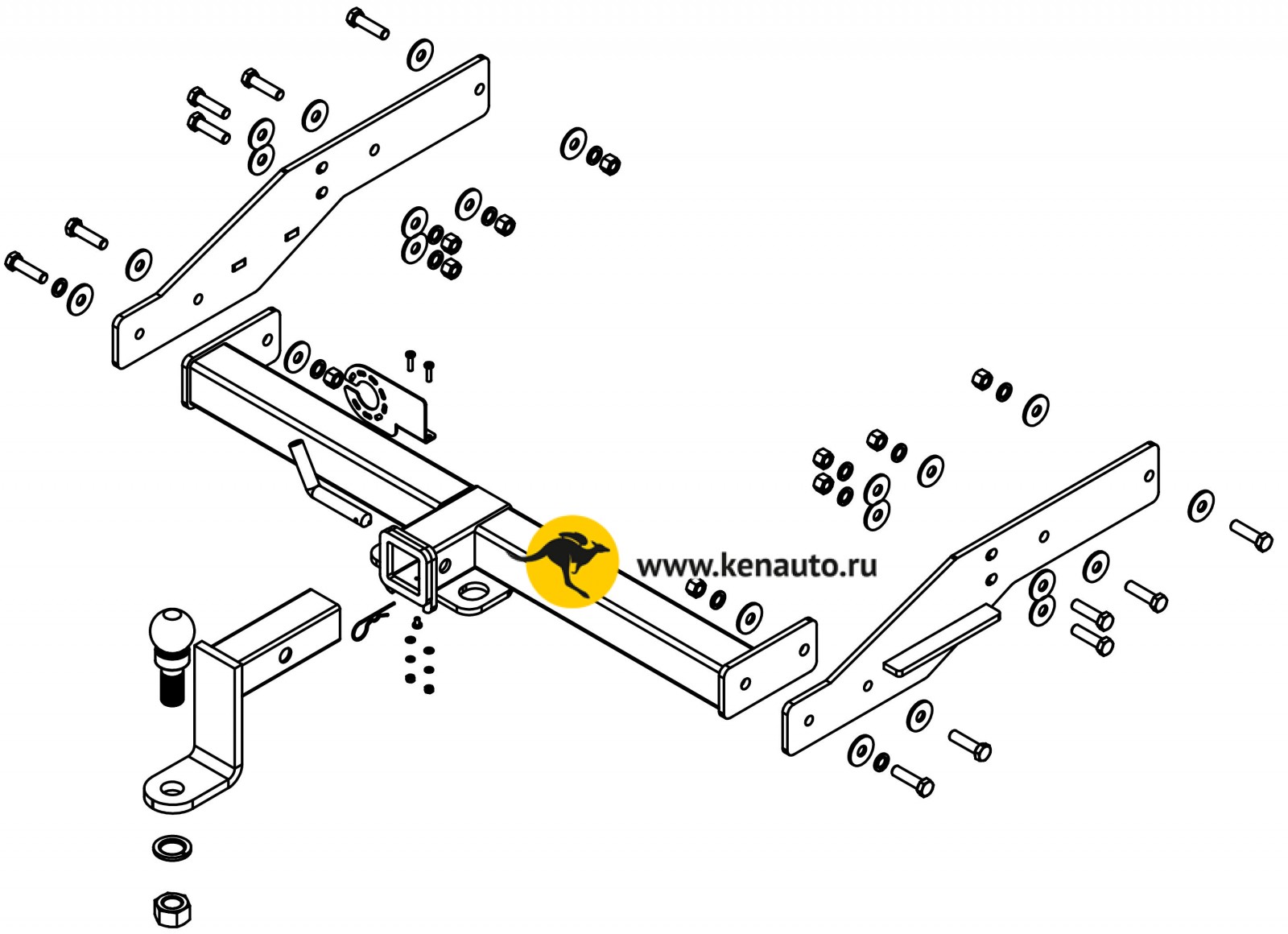 www.kenauto.ru