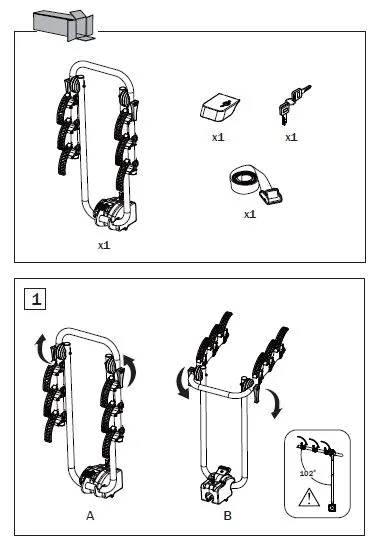 x1

x1

x1

x1

1

A

B

102°