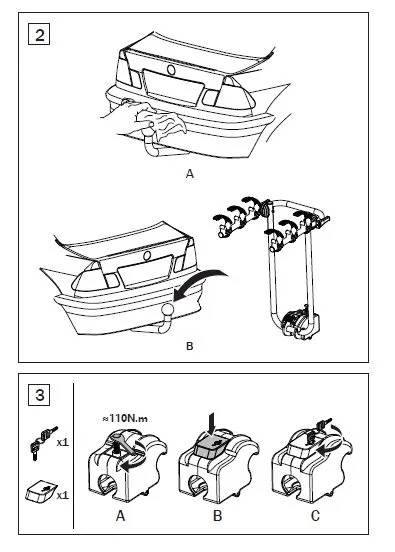 2

A

B

3

x1

x1

≈110N.m

A

B

C