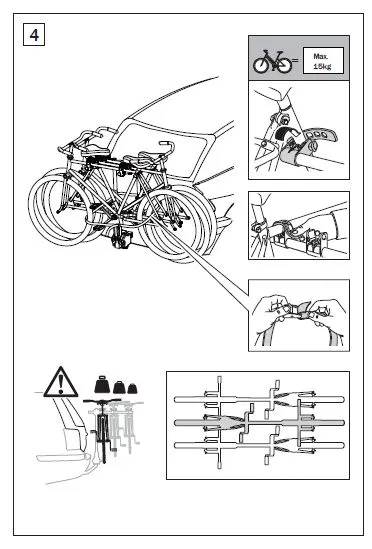 4

=

Max.
15kg