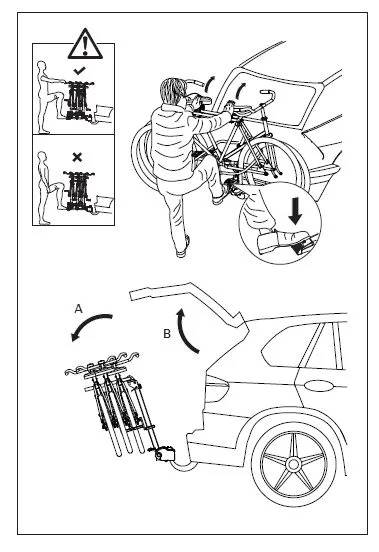 A

B